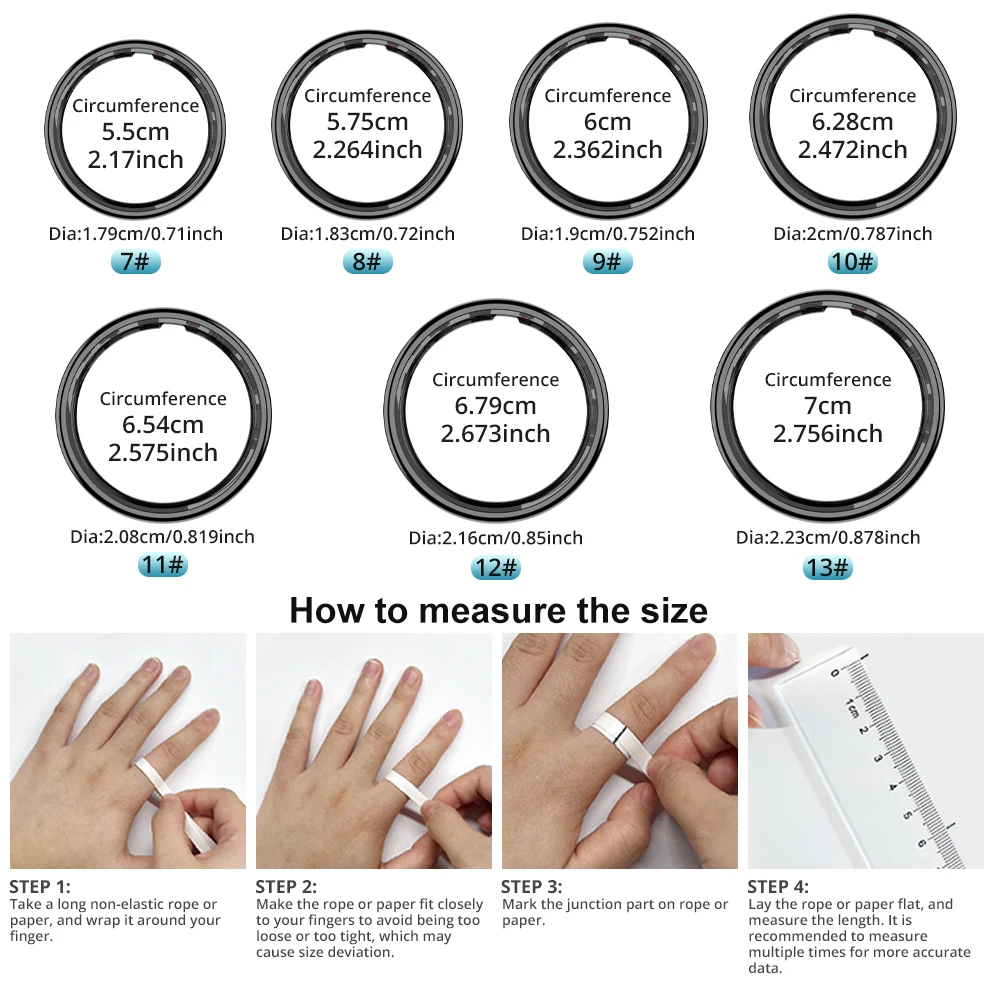 Circumference
5.5cm
2.17inch

Dia:1.79cm/0.71inch
7#

Circumference
5.75cm
2.264inch

Dia:1.83cm/0.72inch
8#

Circumference
6cm
2.362inch

Dia:1.9cm/0.752inch
9#

Circumference
6.28cm
2.472inch

Dia:2cm/0.787inch
10#

Circumference
6.54cm
2.575inch

Dia:2.08cm/0.819inch
11#

Circumference
6.79cm
2.673inch

Dia:2.16cm/0.85inch
12#

Circumference
7cm
2.756inch

Dia:2.23cm/0.878inch
13#

How to measure the size

0 1cm 2 3 4 5 6

STEP 1:
Take a long non-elastic rope or paper, and wrap it around your finger.

STEP 2:
Make the rope or paper fit closely to your fingers to avoid being too loose or too tight, which may cause size deviation.

STEP 3:
Mark the junction part on rope or paper.

STEP 4:
Lay the rope or paper flat, and measure the length. It is recommended to measure multiple times for more accurate data.